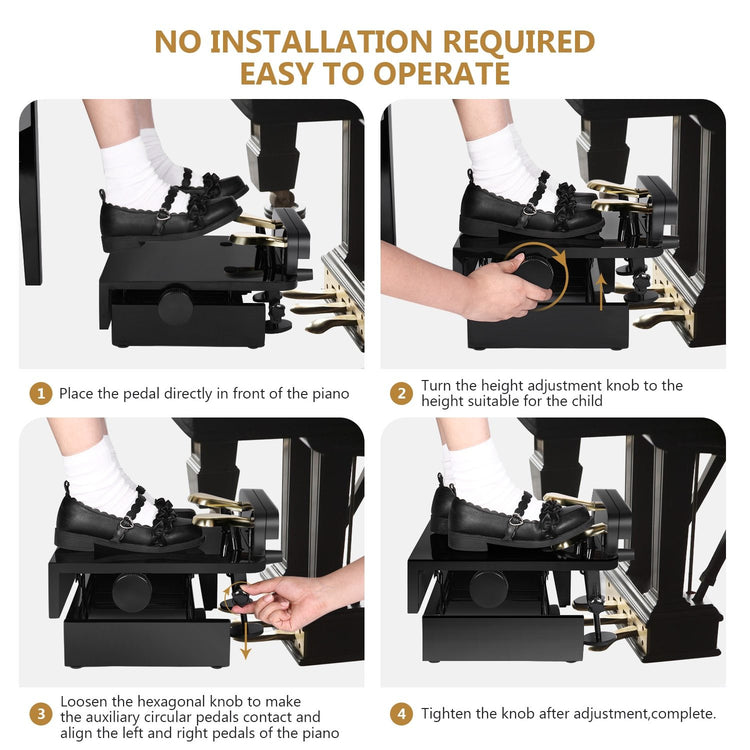 NO INSTALLATION REQUIRED
EASY TO OPERATE

1 Place the pedal directly in front of the piano

2 Turn the height adjustment knob to the height suitable for the child

3 Loosen the hexagonal knob to make the auxiliary circular pedals contact and align the left and right pedals of the piano

4 Tighten the knob after adjustment,complete.